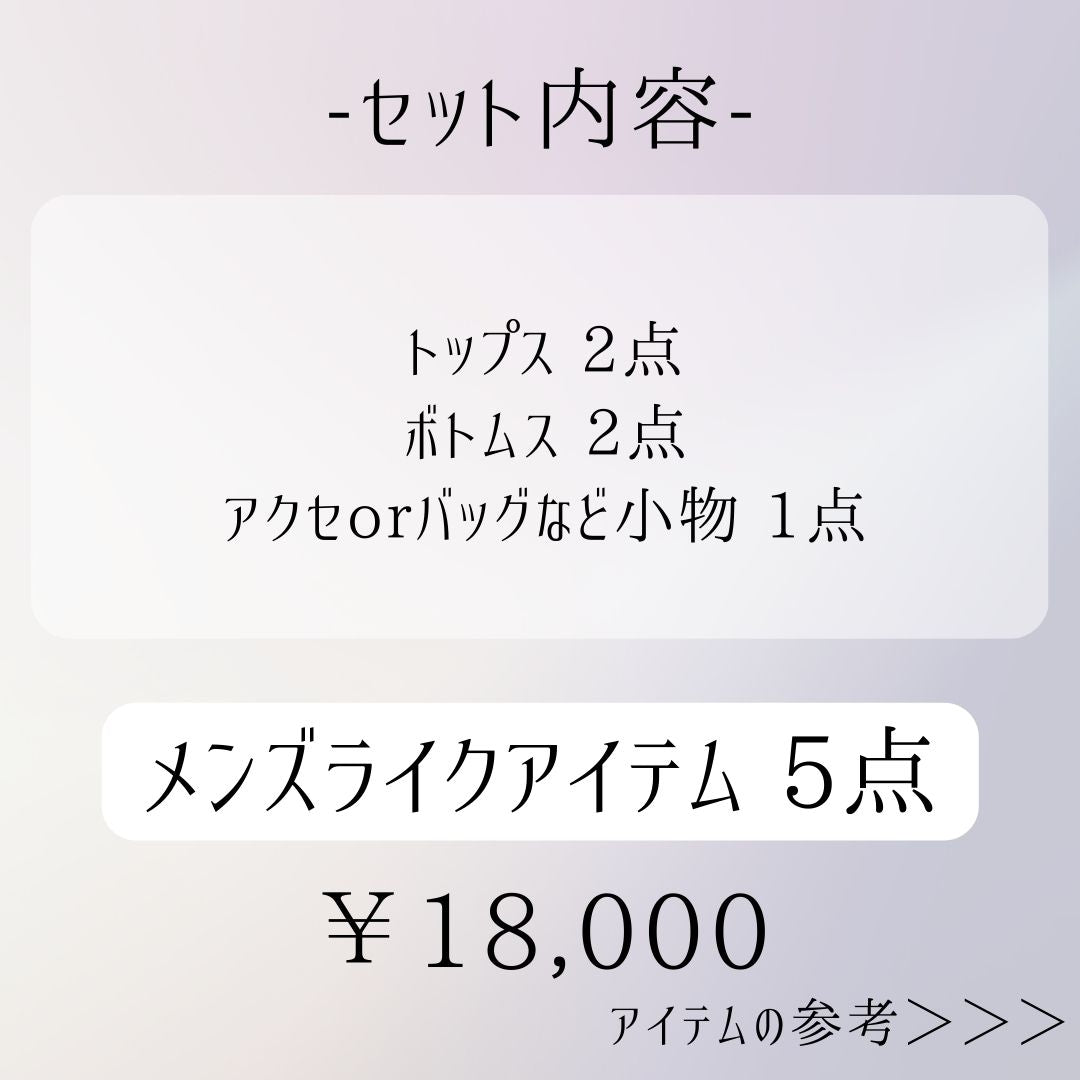 -セット内容-

トップス 2点
ボトムス 2点
アクセorバッグなど小物 1点

メンズライクアイテム 5点

￥18,000

アイテムの参考＞＞＞