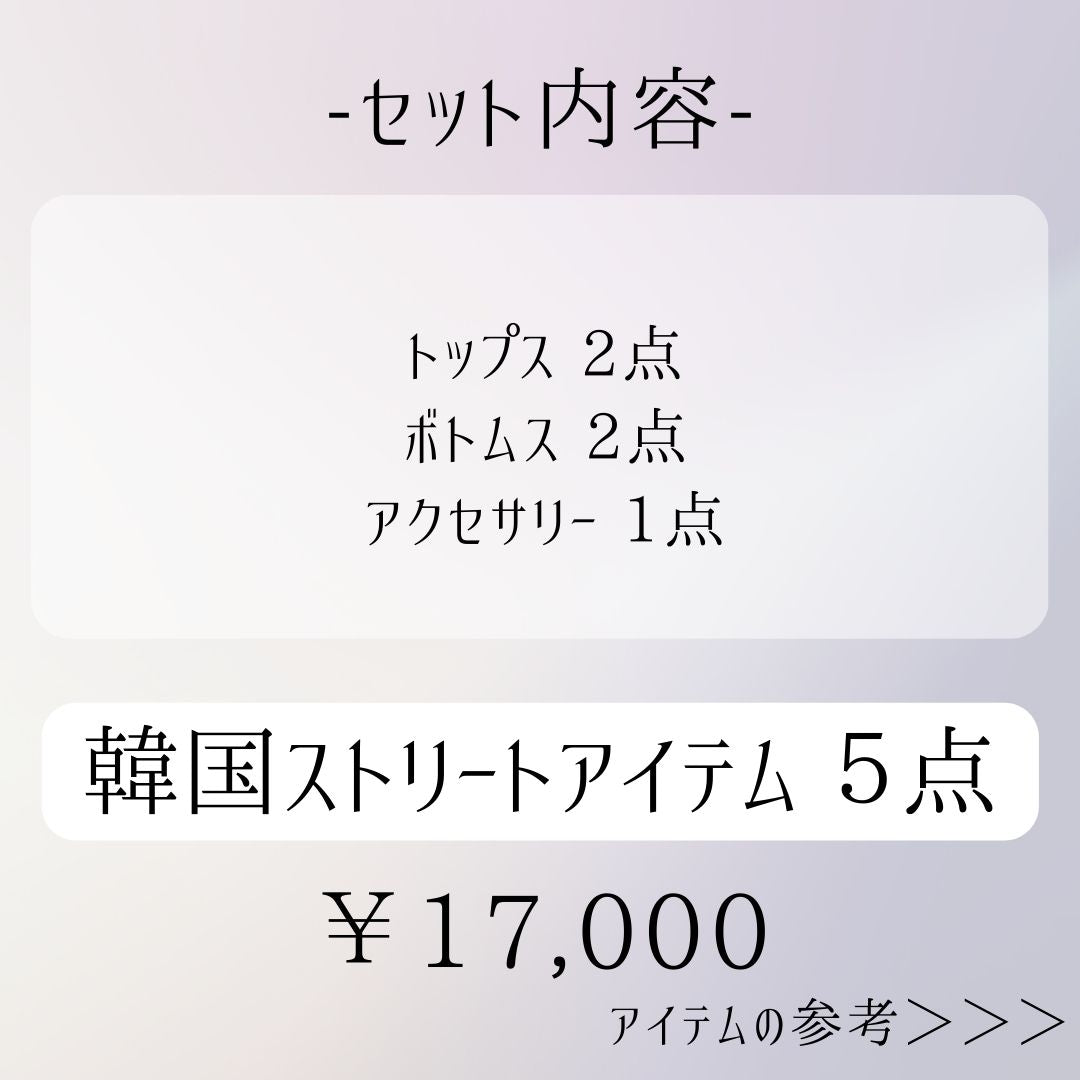 -セット内容-

トップス 2点
ボトムス 2点
アクセサリー 1点

韓国ストリートアイテム 5点

￥17,000

アイテムの参考＞＞＞